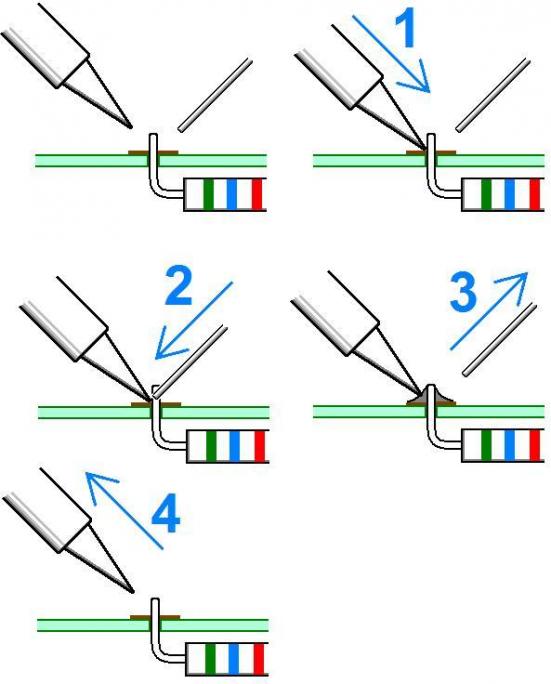 1

2

3

4